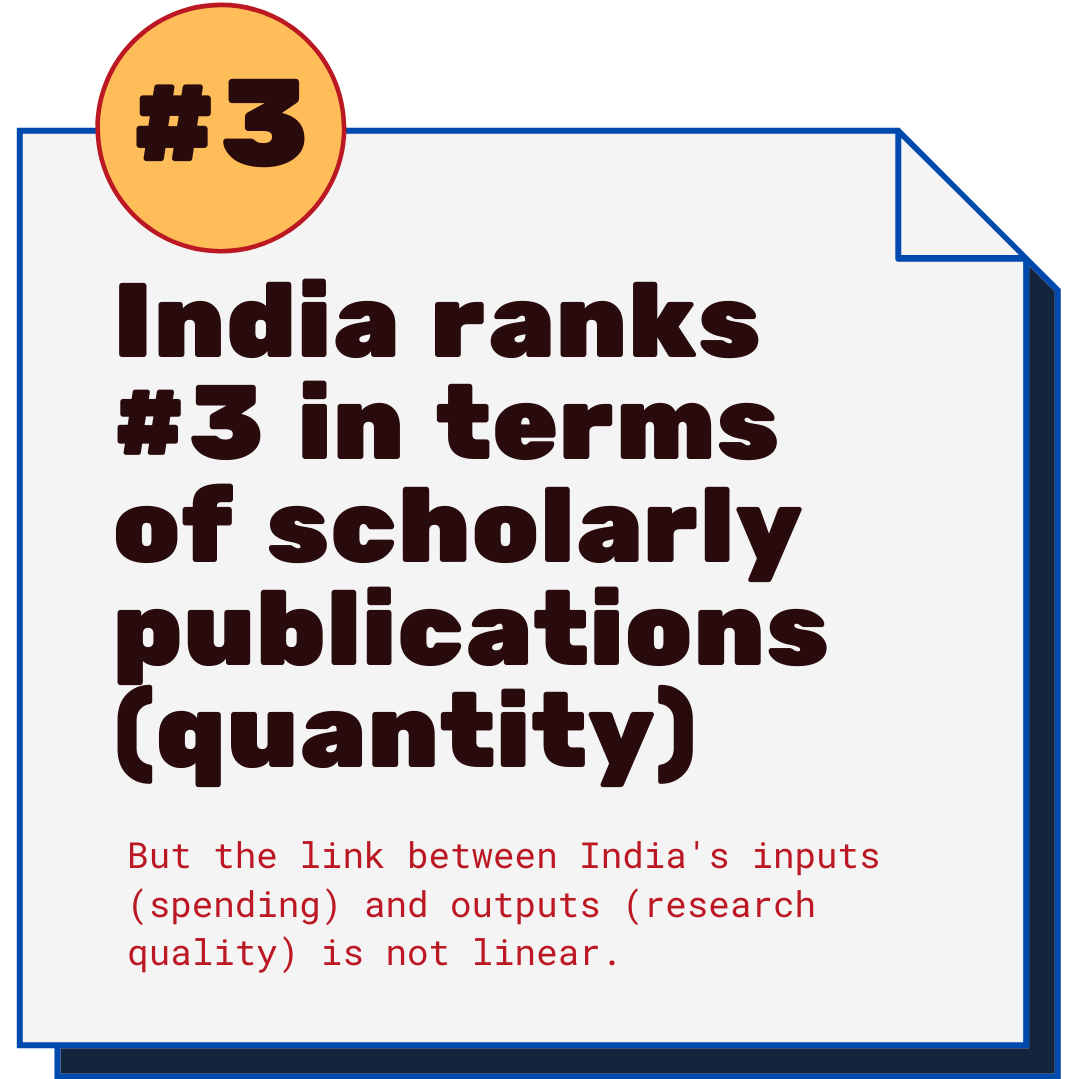 #3

India ranks #3 in terms of scholarly publications (quantity)

But the link between India's inputs (spending) and outputs (research quality) is not linear.